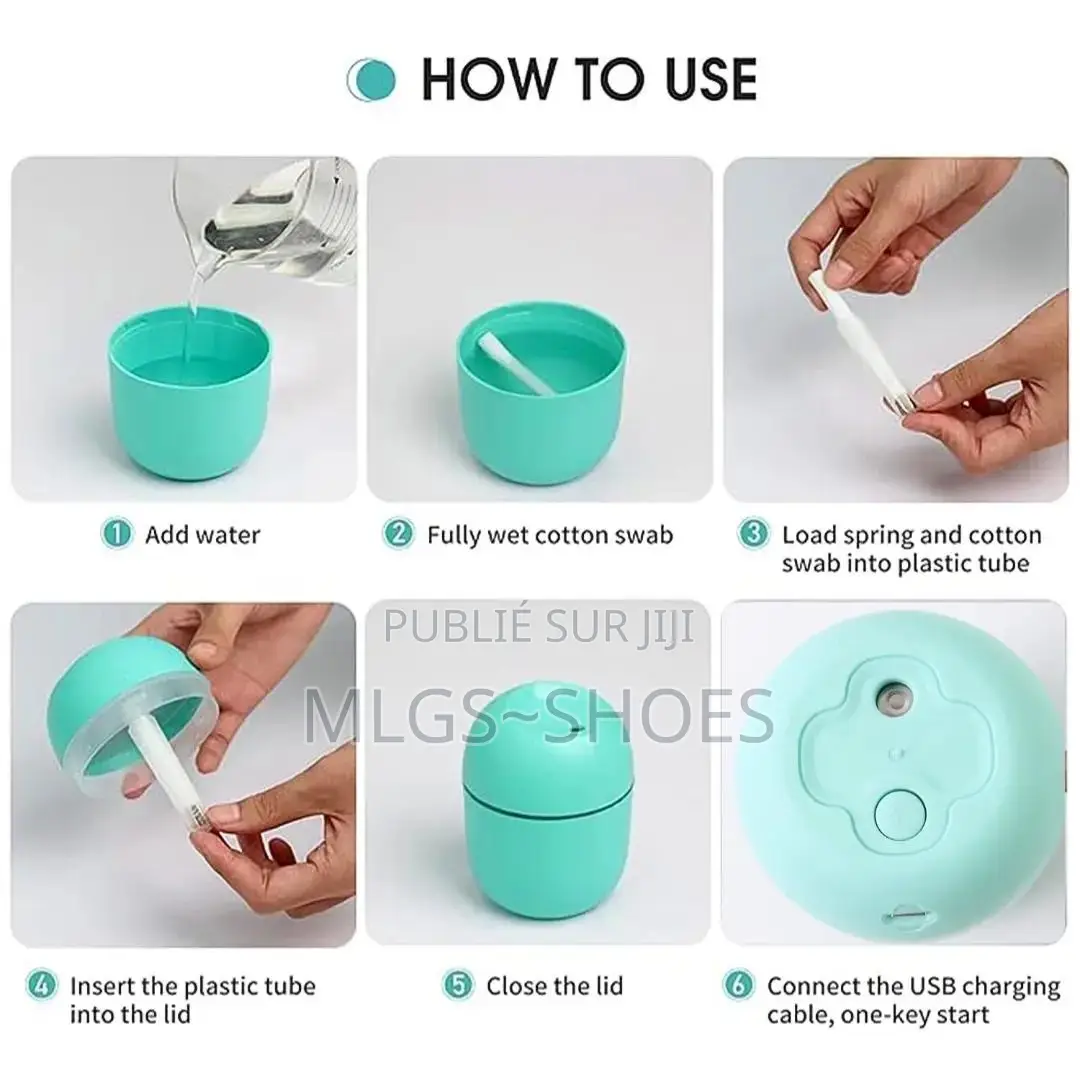 HOW TO USE

1 Add water

2 Fully wet cotton swab

3 Load spring and cotton swab into plastic tube

PUBLIÉ SUR JIJI

MLGS~SHOES

4 Insert the plastic tube into the lid

5 Close the lid

6 Connect the USB charging cable, one-key start