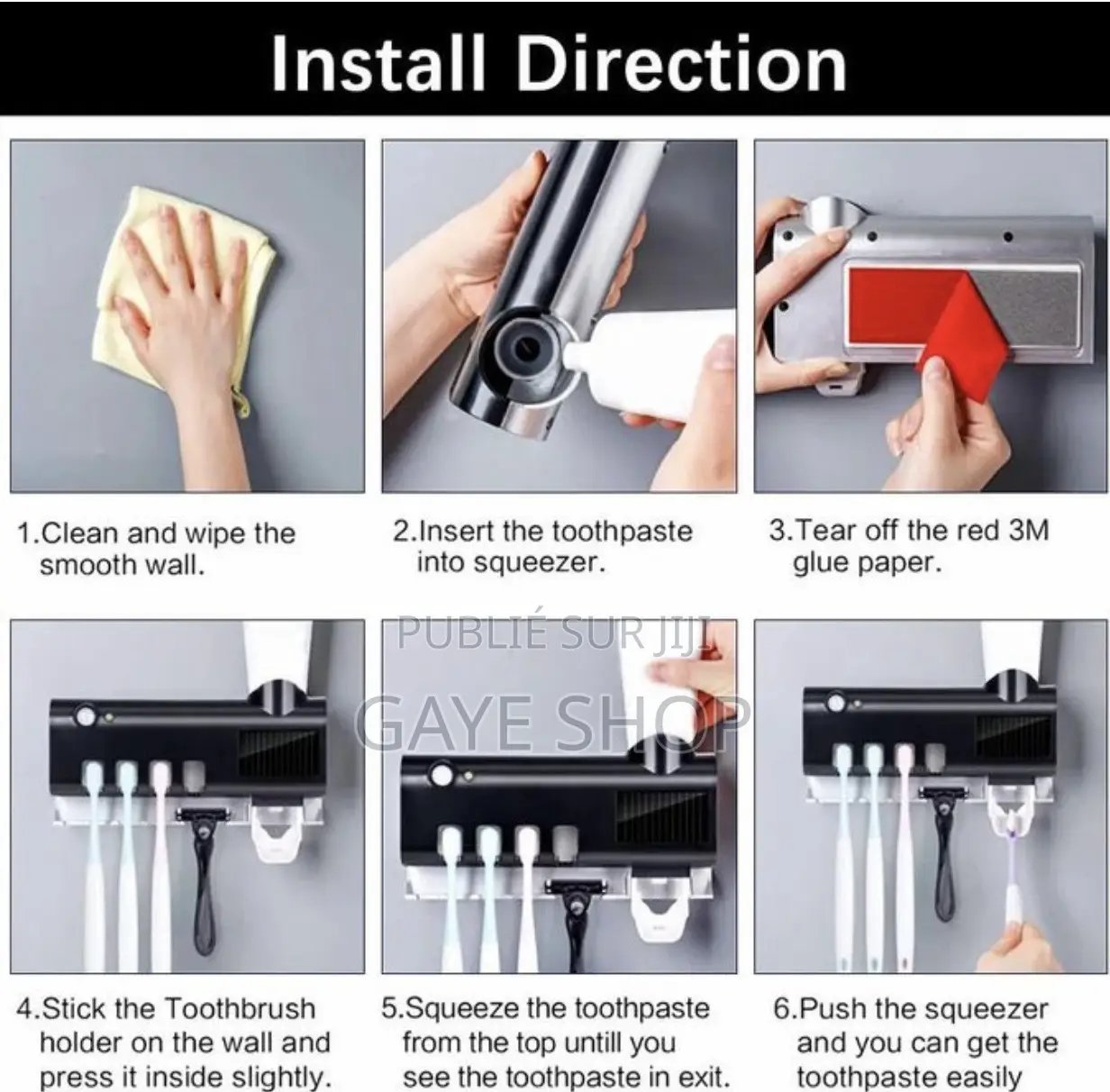 Install Direction

1.Clean and wipe the smooth wall.

2.Insert the toothpaste into squeezer.

3.Tear off the red 3M glue paper.

PUBLIÉ SUR JIJI
GAYE SHOP

4.Stick the Toothbrush holder on the wall and press it inside slightly.

5.Squeeze the toothpaste from the top untill you see the toothpaste in exit.

6.Push the squeezer and you can get the toothpaste easily