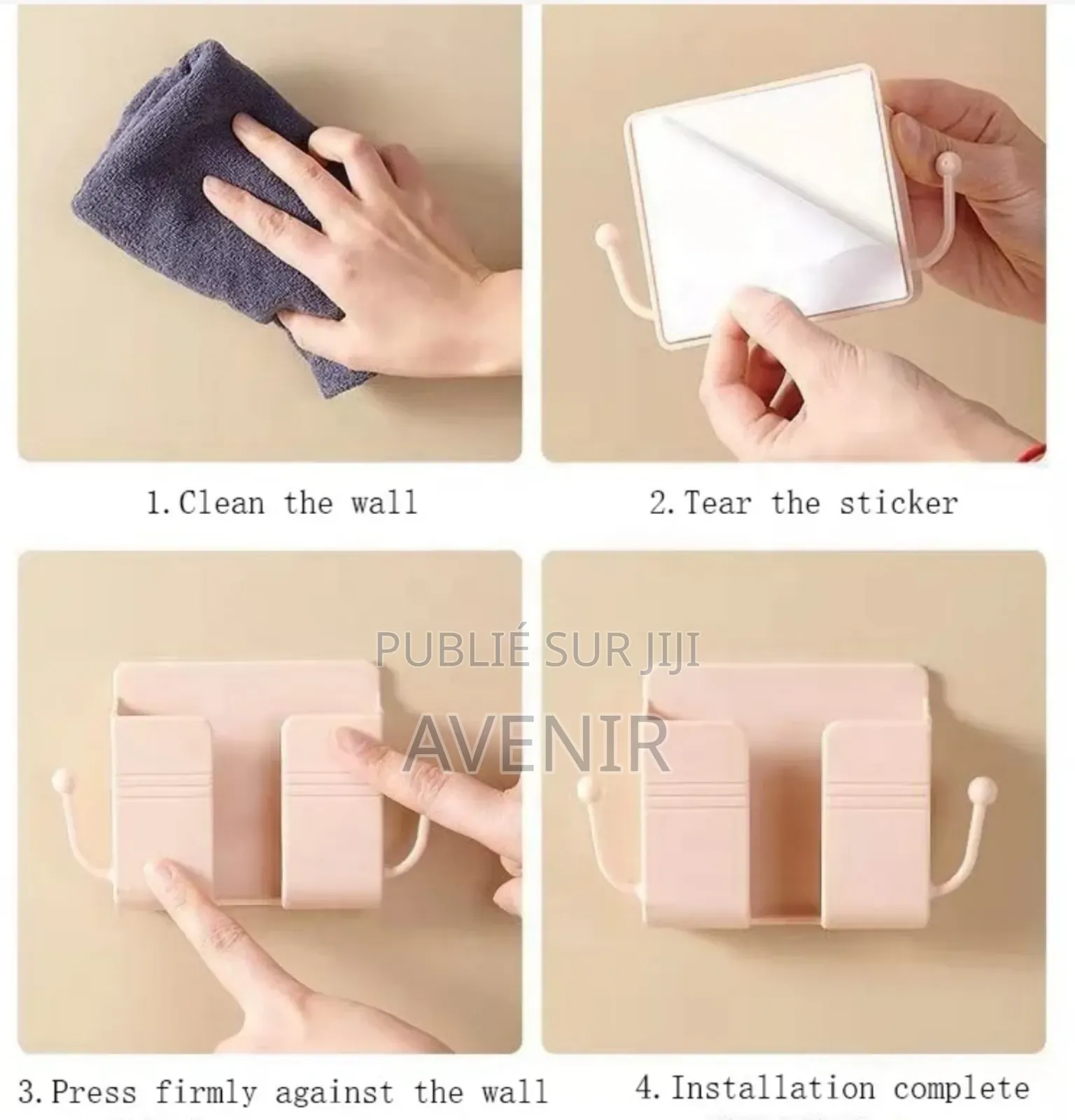 1. Clean the wall

2. Tear the sticker

PUBLIÉ SUR JIJI
AVENIR

3. Press firmly against the wall

4. Installation complete