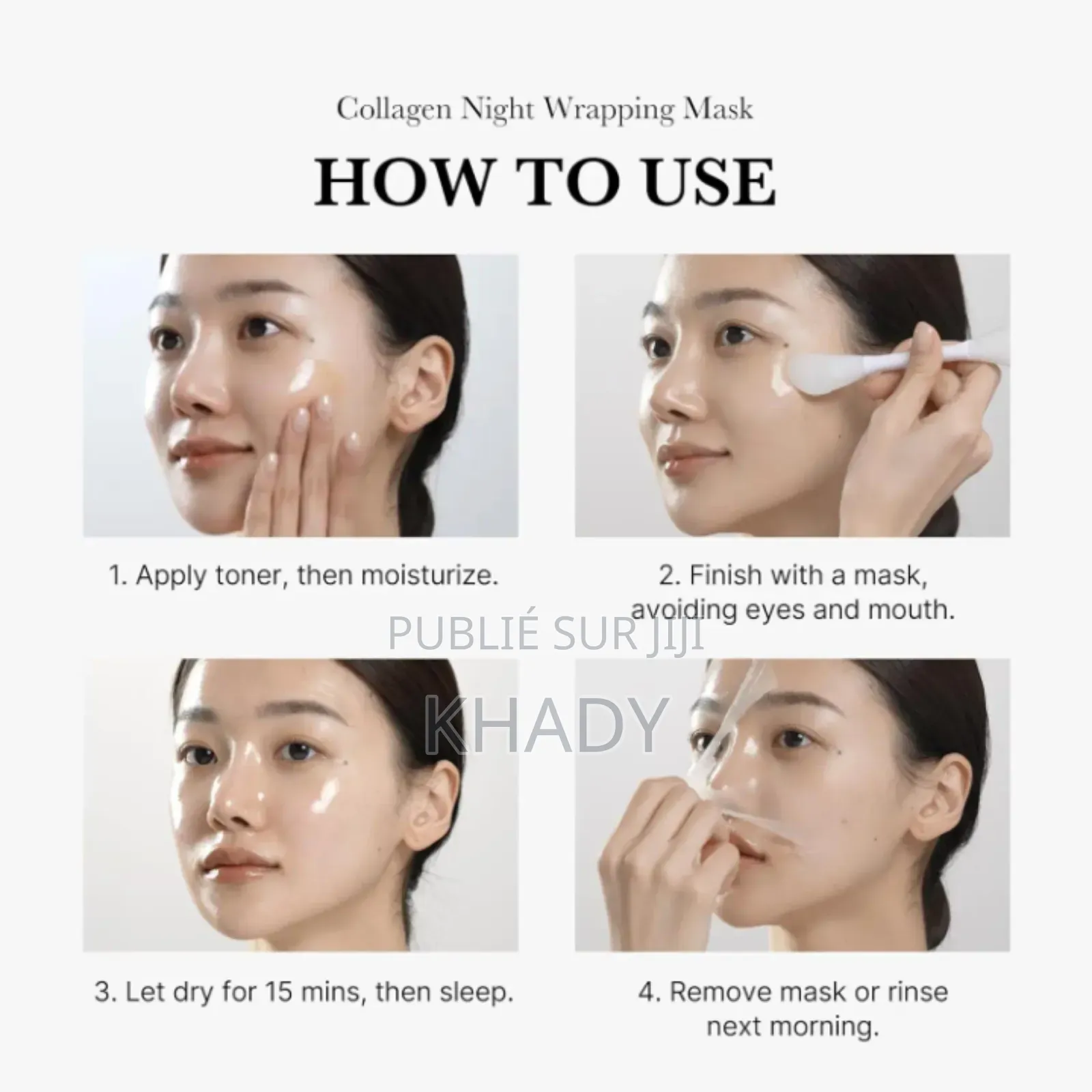 Collagen Night Wrapping Mask

HOW TO USE

1. Apply toner, then moisturize.

2. Finish with a mask, avoiding eyes and mouth.

PUBLIÉ SUR JIJI

KHADY

3. Let dry for 15 mins, then sleep.

4. Remove mask or rinse next morning.