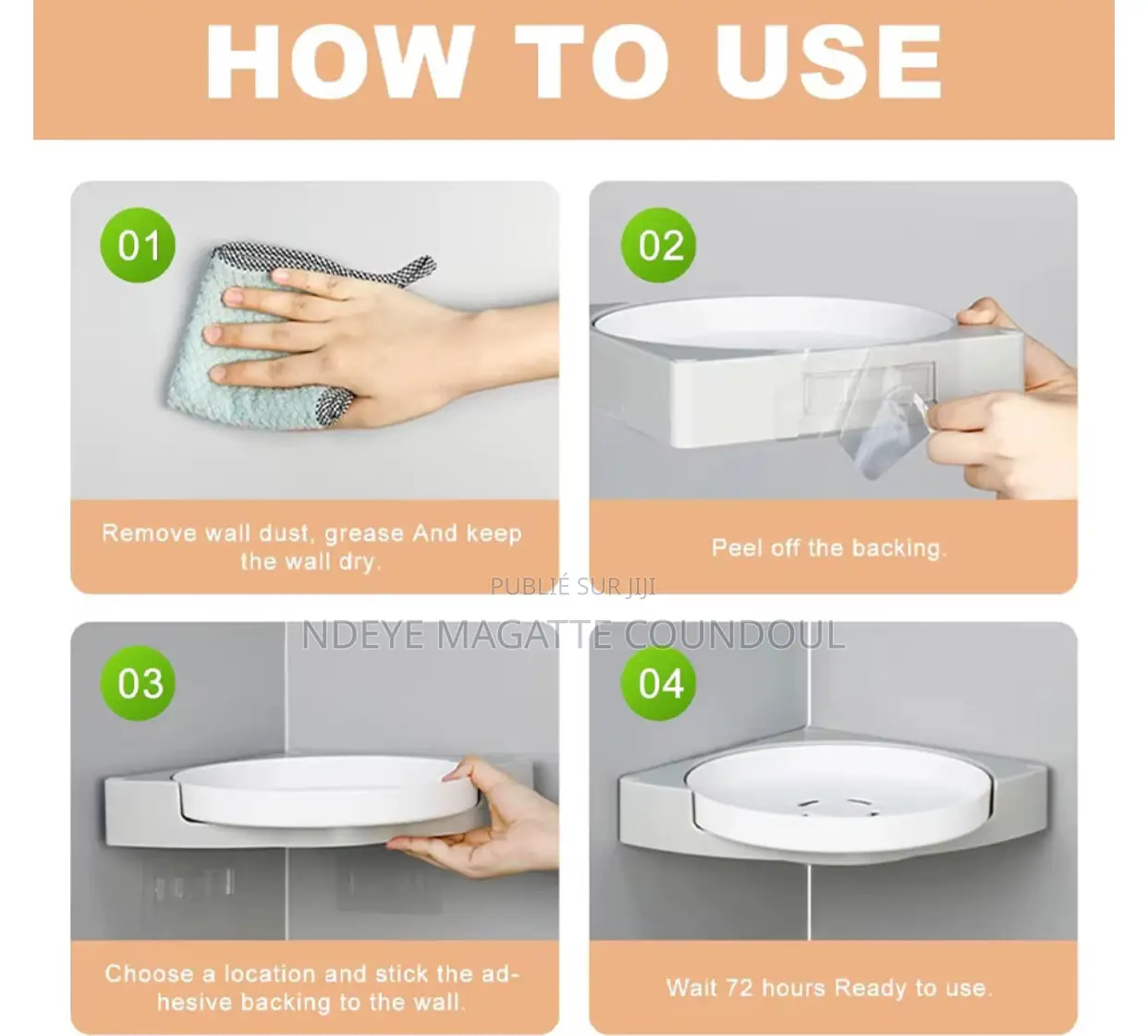 HOW TO USE

01

Remove wall dust, grease And keep the wall dry.

02

Peel off the backing.

PUBLIÉ SUR JIJI

NDEYE MAGATTE COUNDOUL

03

Choose a location and stick the adhesive backing to the wall.

04

Wait 72 hours Ready to use.