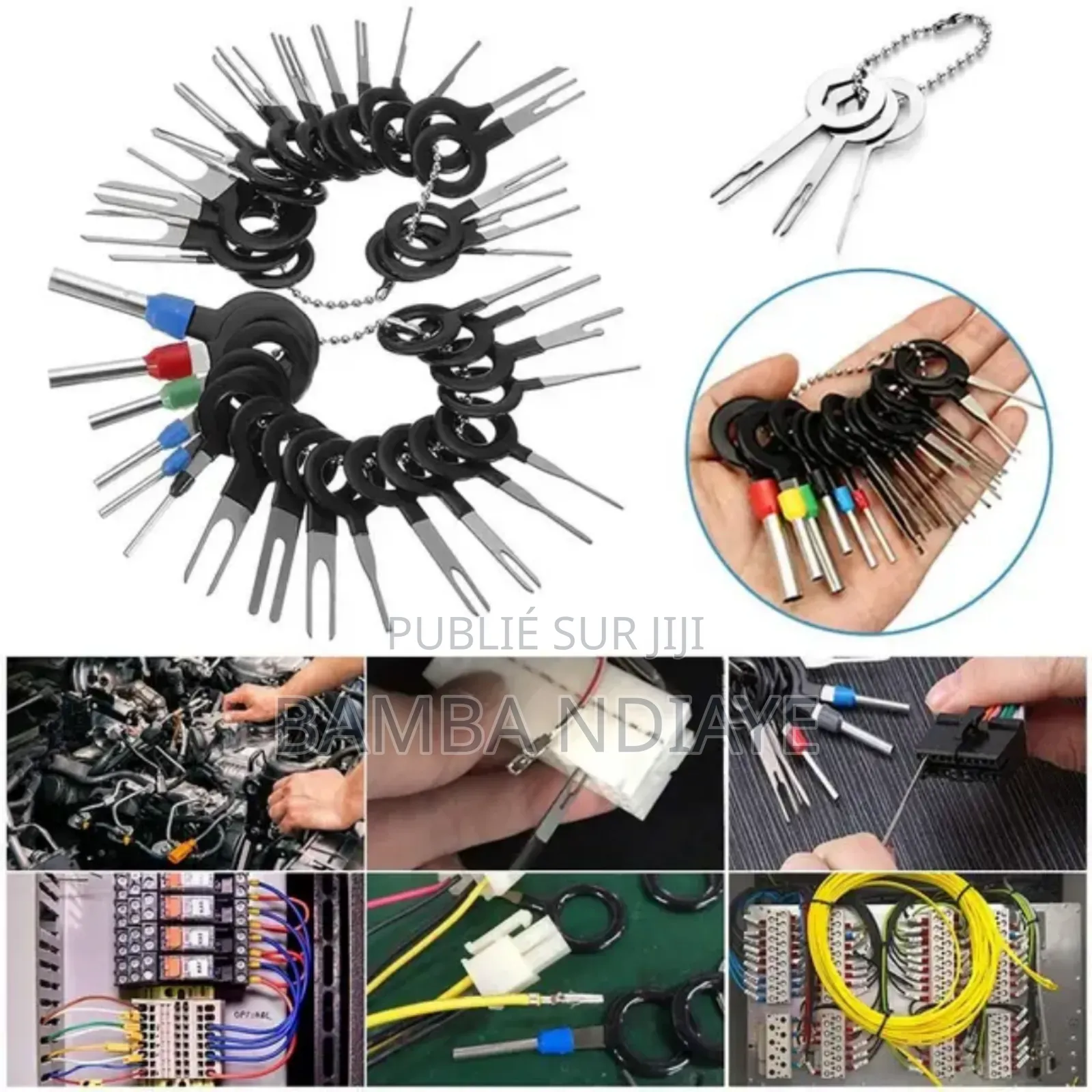 PUBLIÉ SUR JIJI
BAMBA NDIAYE