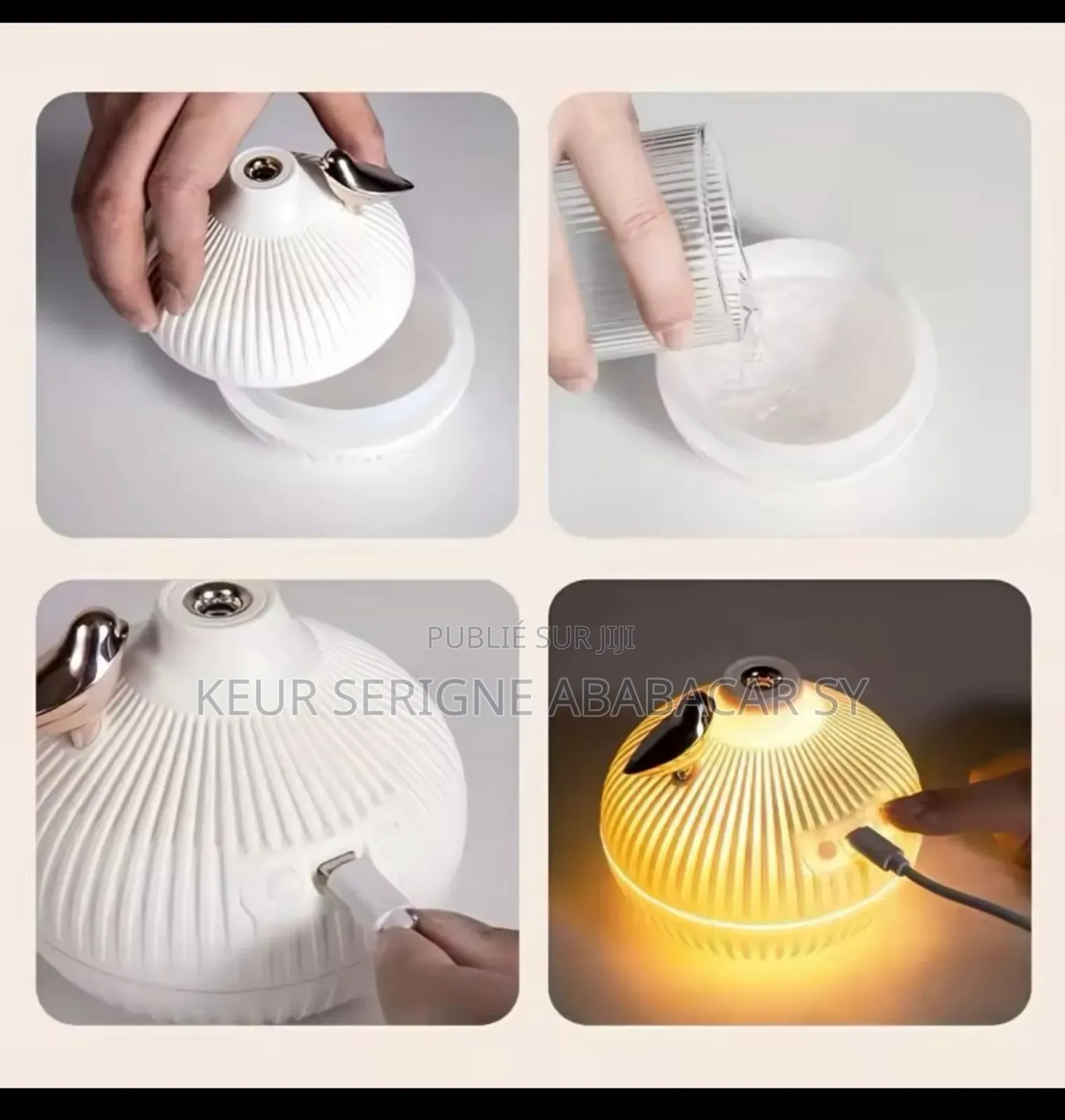 PUBLIÉ SUR JIJI
KEUR SERIGNE ABABACAR SY