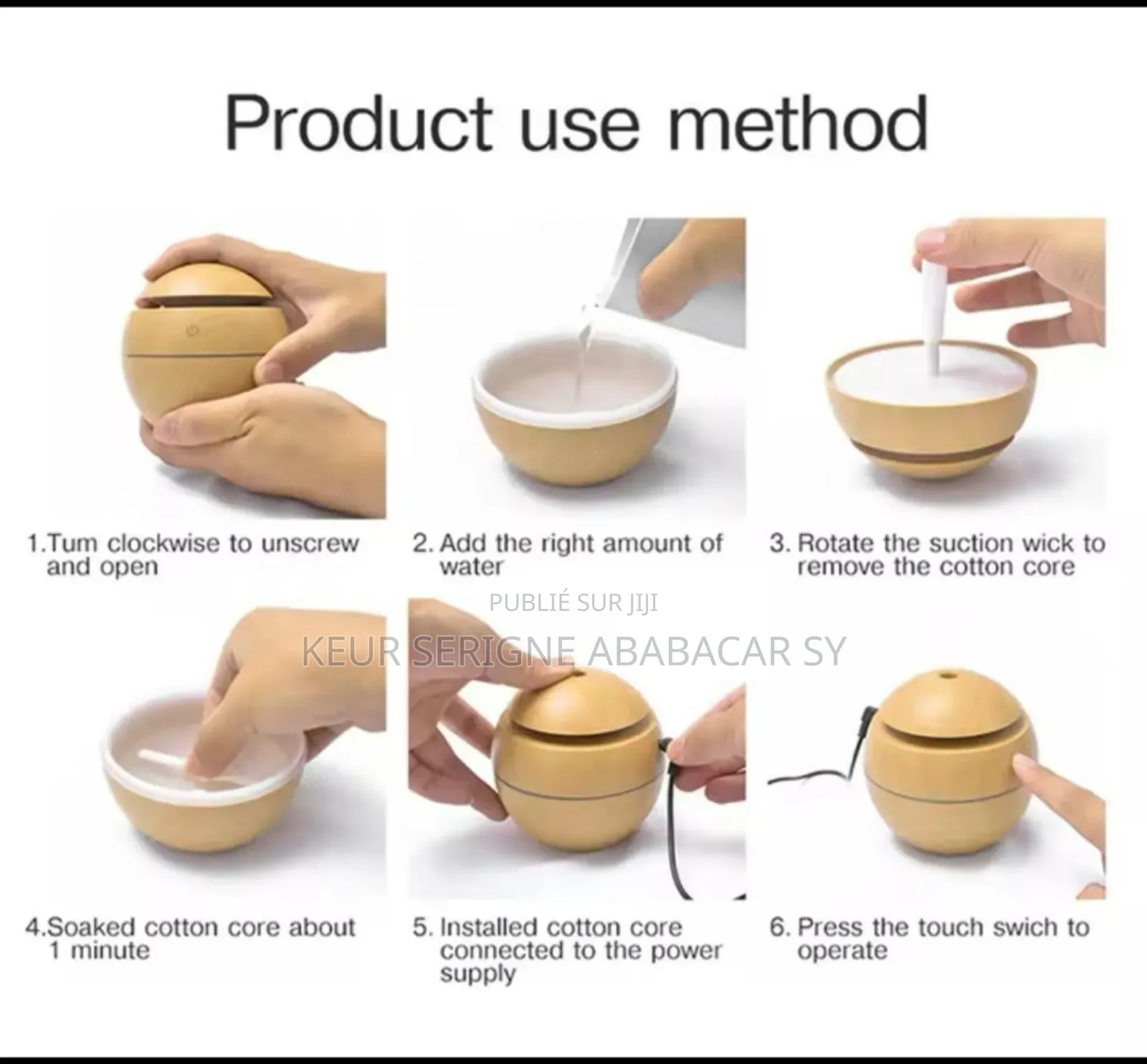 Product use method

1.Tum clockwise to unscrew and open

2. Add the right amount of water

3. Rotate the suction wick to remove the cotton core

PUBLIÉ SUR JIJI

KEUR SERIGNE ABABACAR SY

4.Soaked cotton core about 1 minute

5. Installed cotton core connected to the power supply

6. Press the touch swich to operate