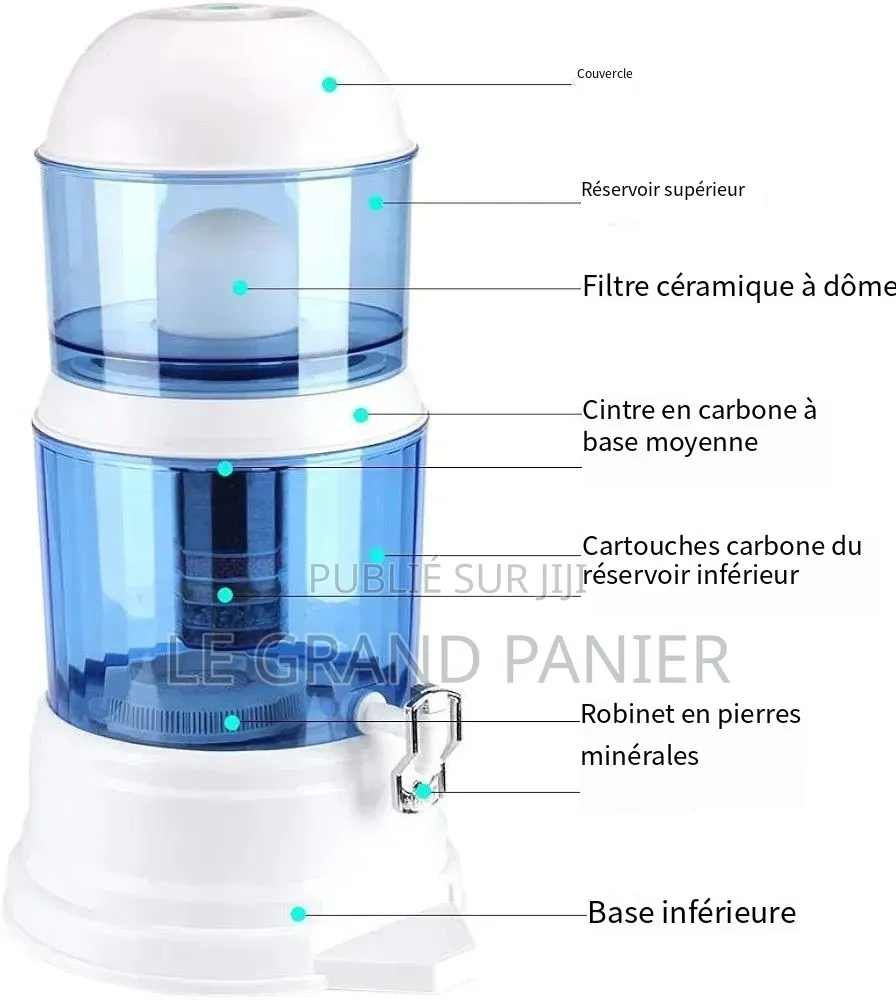 Couvercle

Réservoir supérieur

Filtre céramique à dôme

Cintre en carbone à base moyenne

Cartouches carbone du réservoir inférieur

PUBLIÉ SUR JIJI

LE GRAND PANIER

Robinet en pierres minérales

Base inférieure